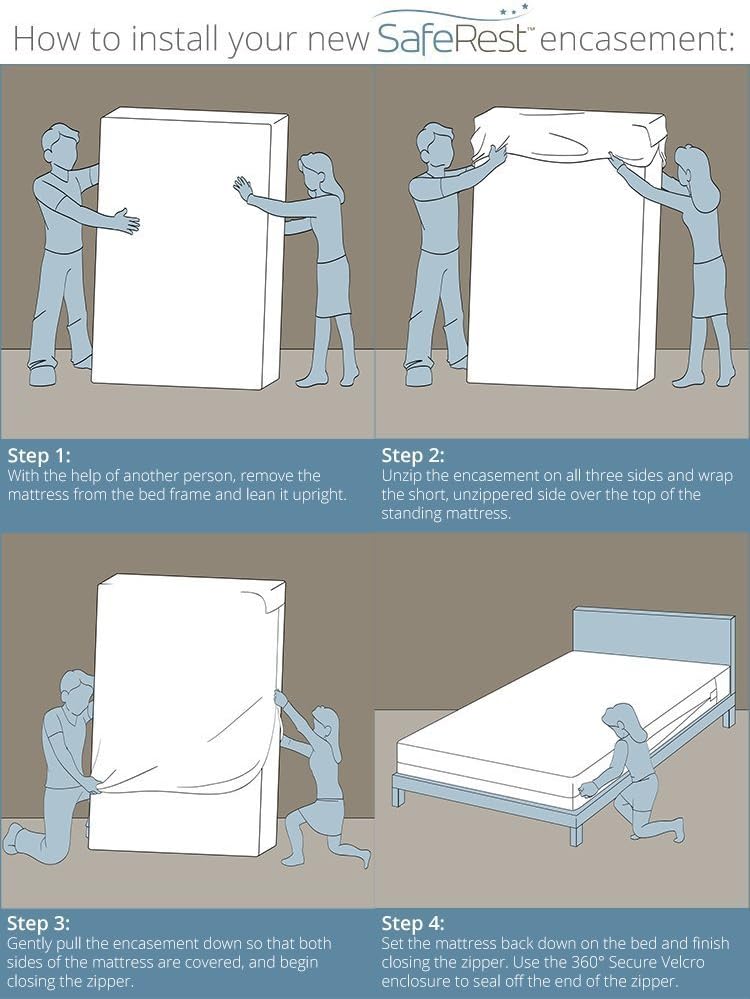 How to install your new SafeRest™ encasement:

Step 1:
With the help of another person, remove the mattress from the bed frame and lean it upright.

Step 2:
Unzip the encasement on all three sides and wrap the short, unzippered side over the top of the standing mattress.

Step 3:
Gently pull the encasement down so that both sides of the mattress are covered, and begin closing the zipper.

Step 4:
Set the mattress back down on the bed and finish closing the zipper. Use the 360° Secure Velcro enclosure to seal off the end of the zipper.