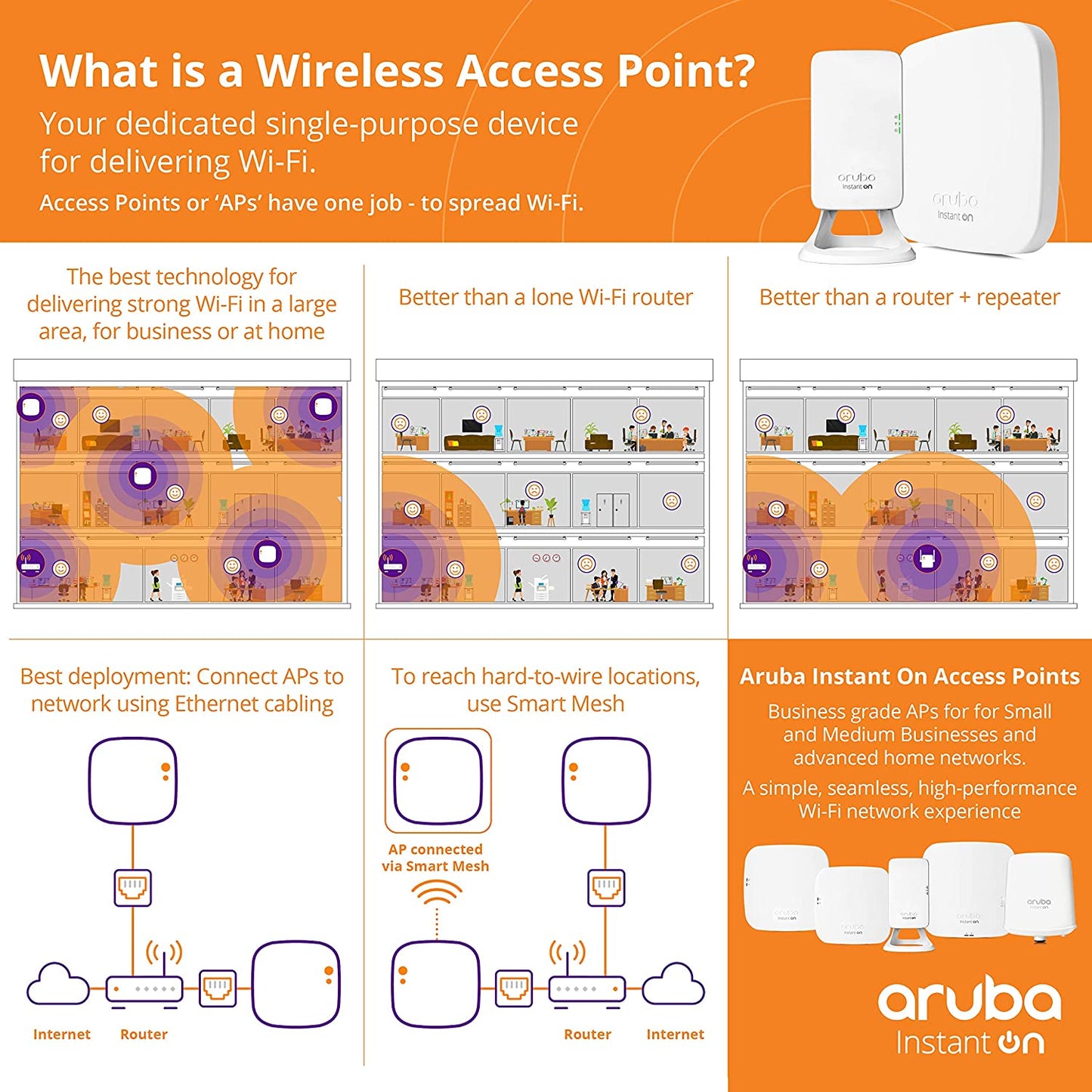 What is a Wireless Access Point?

Your dedicated single-purpose device for delivering Wi-Fi.

Access Points or 'APs' have one job - to spread Wi-Fi.

aruba Instant On

aruba Instant On

The best technology for delivering strong Wi-Fi in a large area, for business or at home

Better than a lone Wi-Fi router

Better than a router + repeater

Best deployment: Connect APs to network using Ethernet cabling

Internet

Router

To reach hard-to-wire locations, use Smart Mesh

AP connected via Smart Mesh

Router

Internet

Aruba Instant On Access Points

Business grade APs for for Small and Medium Businesses and advanced home networks.

A simple, seamless, high-performance Wi-Fi network experience

aruba Instant On