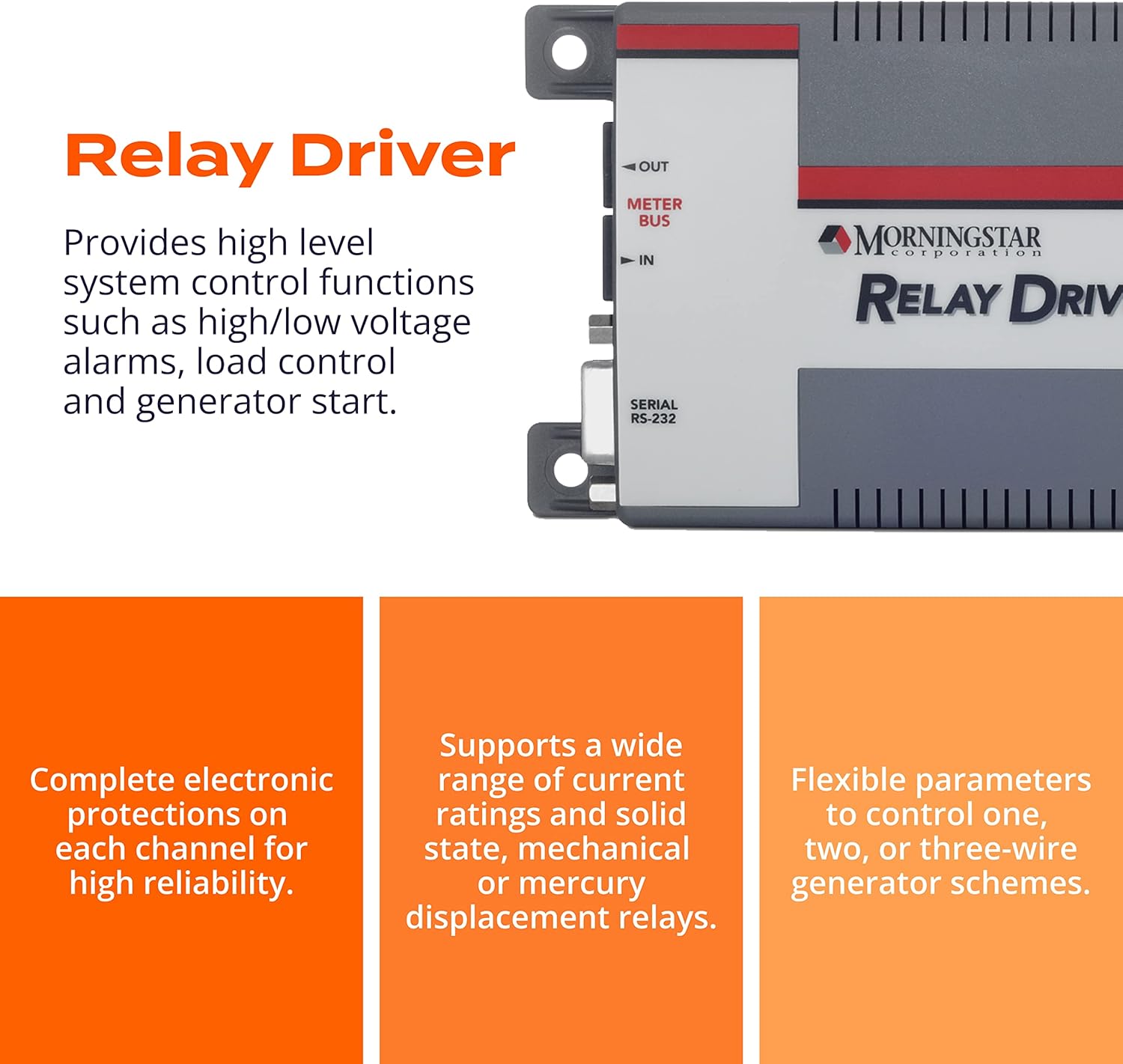 Relay Driver

Provides high level system control functions such as high/low voltage alarms, load control and generator start.

OUT

METER BUS

IN

SERIAL RS-232

MORNINGSTAR corporation

RELAY DRIV

Complete electronic protections on each channel for high reliability.

Supports a wide range of current ratings and solid state, mechanical or mercury displacement relays.

Flexible parameters to control one, two, or three-wire generator schemes.