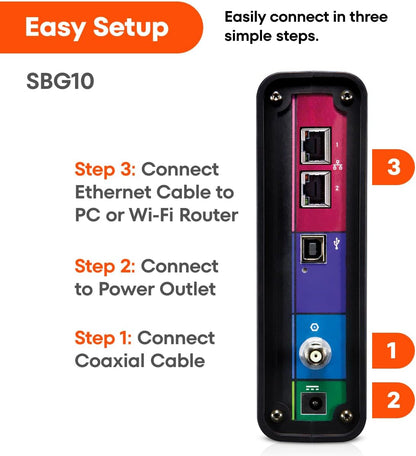 Easy Setup

Easily connect in three simple steps.

SBG10

Step 3: Connect Ethernet Cable to PC or Wi-Fi Router

Step 2: Connect to Power Outlet

Step 1: Connect Coaxial Cable

1

2

3

1

2